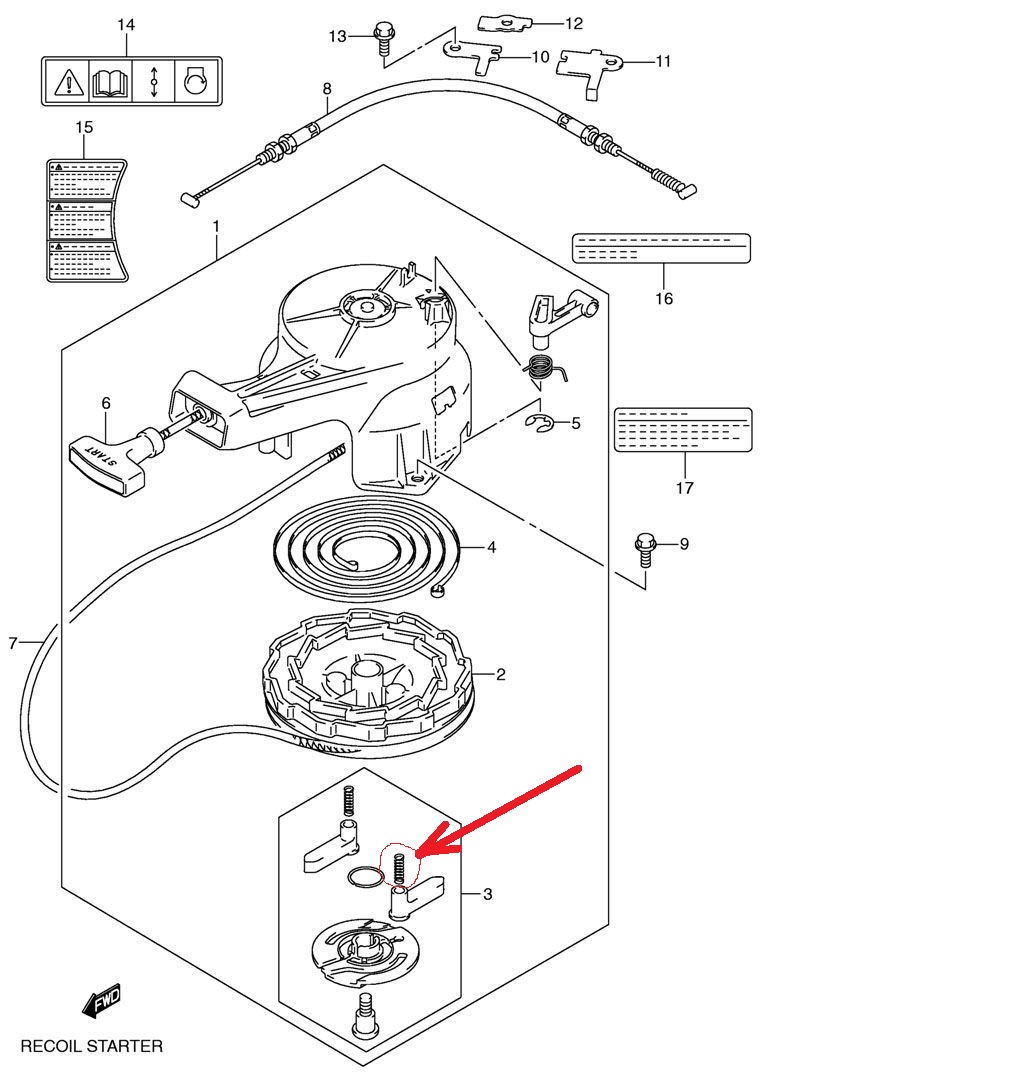 14
13
12
10
11
8
15
1
16
6
START
5
17
4
9
7
2
3
FWD
RECOIL STARTER