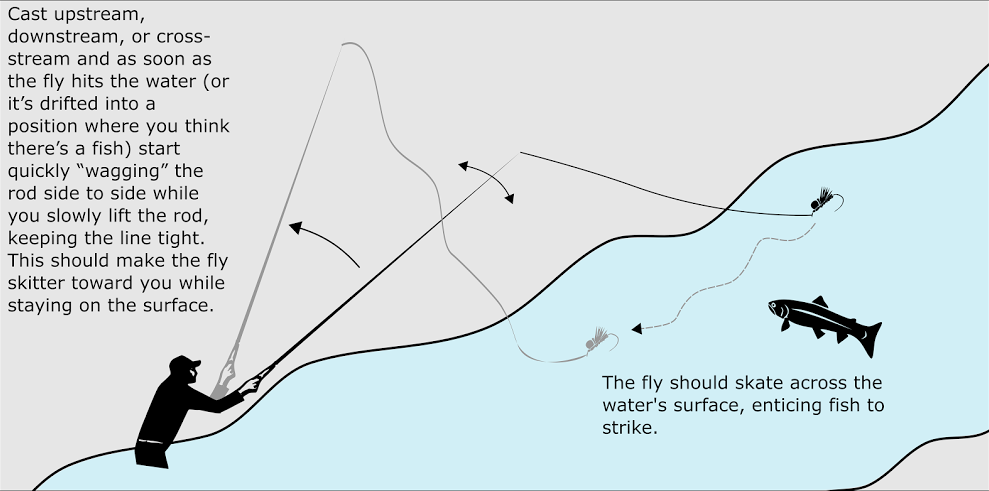 Cast upstream, downstream, or cross-stream and as soon as the fly hits the water (or it's drifted into a position where you think there's a fish) start quickly "wagging" the rod side to side while you slowly lift the rod, keeping the line tight. This should make the fly skitter toward you while staying on the surface.

The fly should skate across the water's surface, enticing fish to strike.