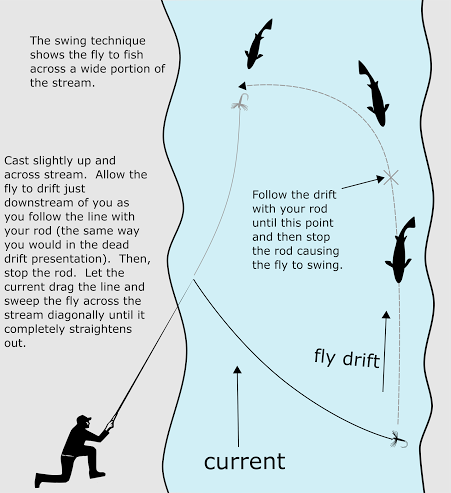 The swing technique shows the fly to fish across a wide portion of the stream.

Cast slightly up and across stream. Allow the fly to drift just downstream of you as you follow the line with your rod (the same way you would in the dead drift presentation). Then, stop the rod. Let the current drag the line and sweep the fly across the stream diagonally until it completely straightens out.

Follow the drift with your rod until this point and then stop the rod causing the fly to swing.

fly drift

current